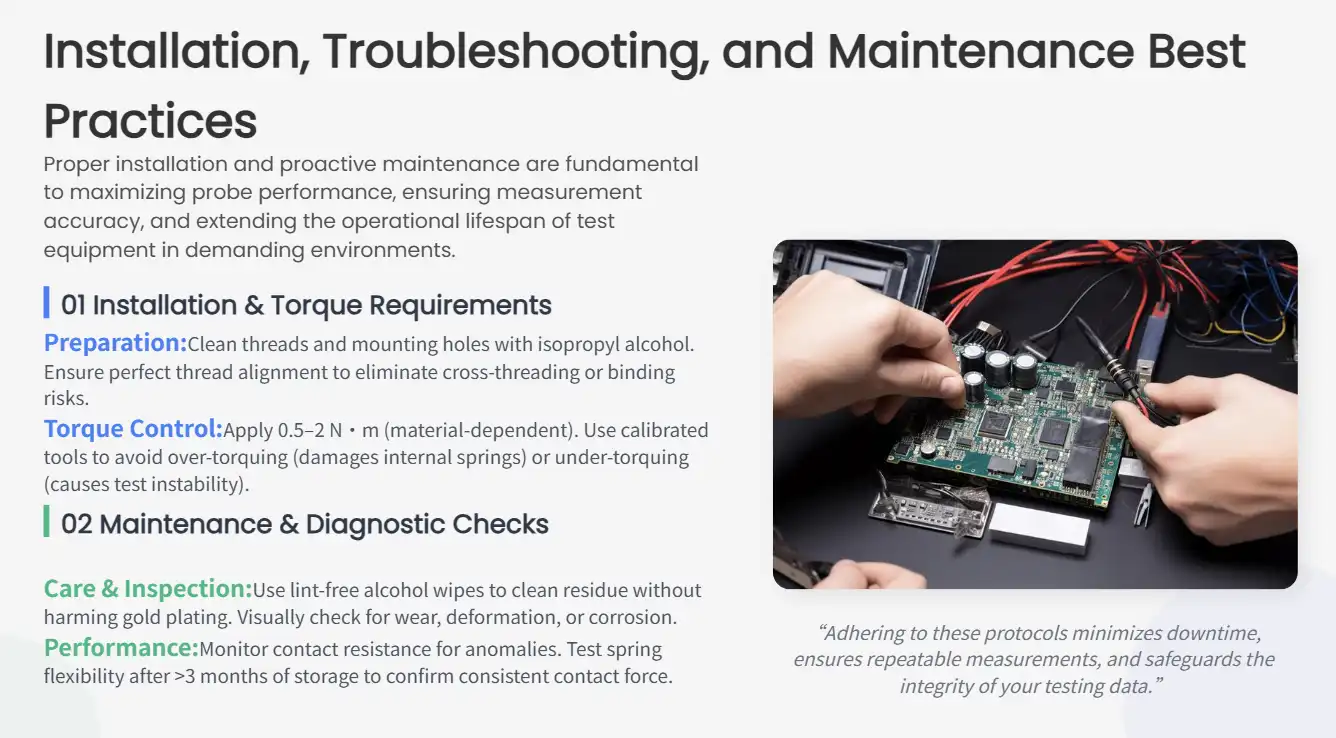 Installation, Troubleshooting, and Maintenance Best Practices

Proper installation and proactive maintenance are fundamental to maximizing probe performance, ensuring measurement accuracy, and extending the operational lifespan of test equipment in demanding environments.

01 Installation & Torque Requirements

Preparation:Clean threads and mounting holes with isopropyl alcohol. Ensure perfect thread alignment to eliminate cross-threading or binding risks.

Torque Control:Apply 0.5–2 N・m (material-dependent). Use calibrated tools to avoid over-torquing (damages internal springs) or under-torquing (causes test instability).

02 Maintenance & Diagnostic Checks

Care & Inspection:Use lint-free alcohol wipes to clean residue without harming gold plating. Visually check for wear, deformation, or corrosion.

Performance:Monitor contact resistance for anomalies. Test spring flexibility after >3 months of storage to confirm consistent contact force.

“Adhering to these protocols minimizes downtime, ensures repeatable measurements, and safeguards the integrity of your testing data.”