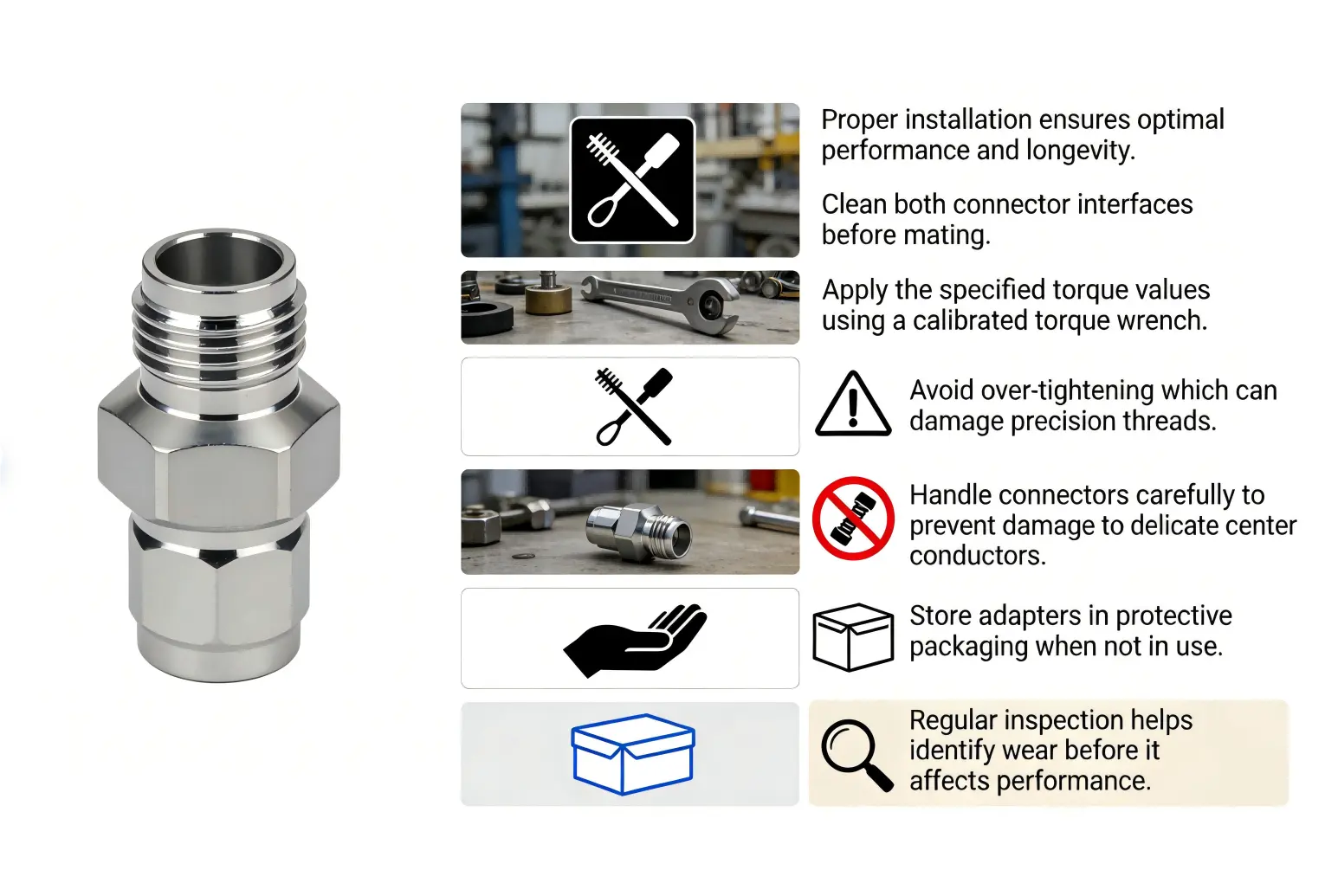 Proper installation ensures optimal performance and longevity.

Clean both connector interfaces before mating.

Apply the specified torque values using a calibrated torque wrench.

Avoid over-tightening which can damage precision threads.

Handle connectors carefully to prevent damage to delicate center conductors.

Store adapters in protective packaging when not in use.

Regular inspection helps identify wear before it affects performance.