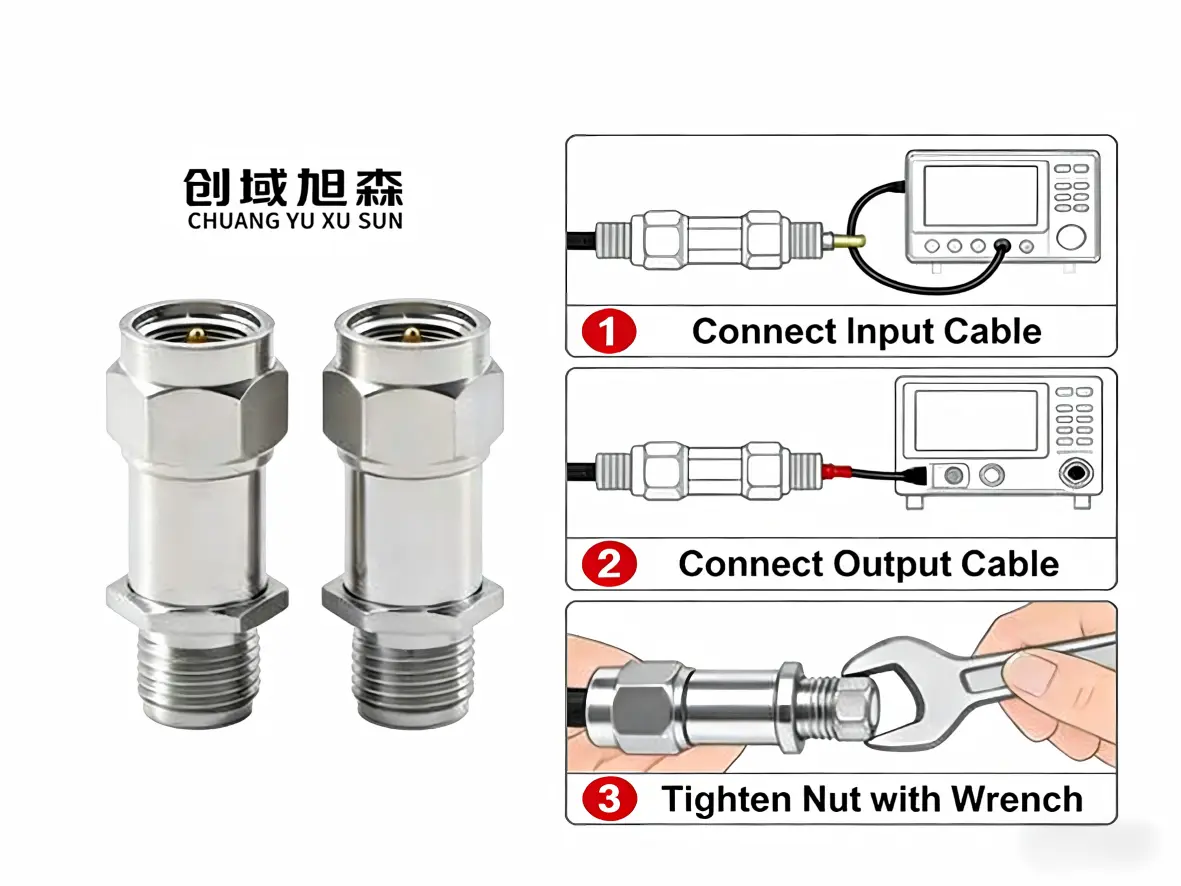 创域旭森
CHUANG YU XU SUN

1 Connect Input Cable

2 Connect Output Cable

3 Tighten Nut with Wrench