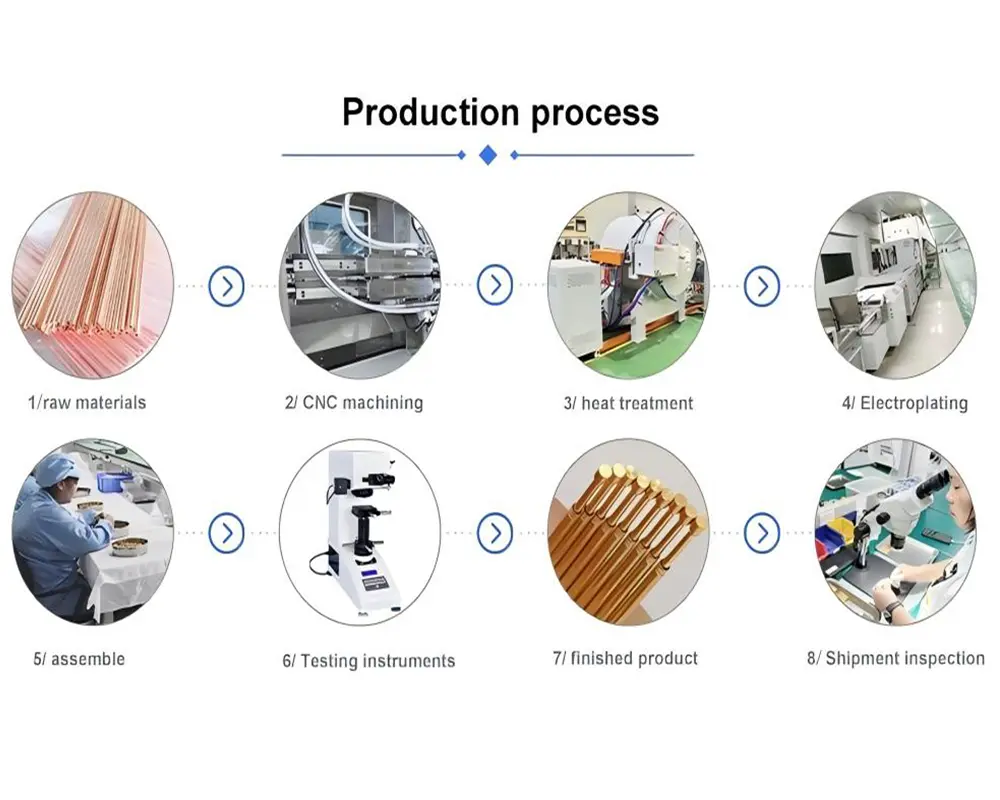 Production process

1/raw materials

2/ CNC machining

3/ heat treatment

4/ Electroplating

5/ assemble

6/ Testing instruments

7/ finished product

8/ Shipment inspection