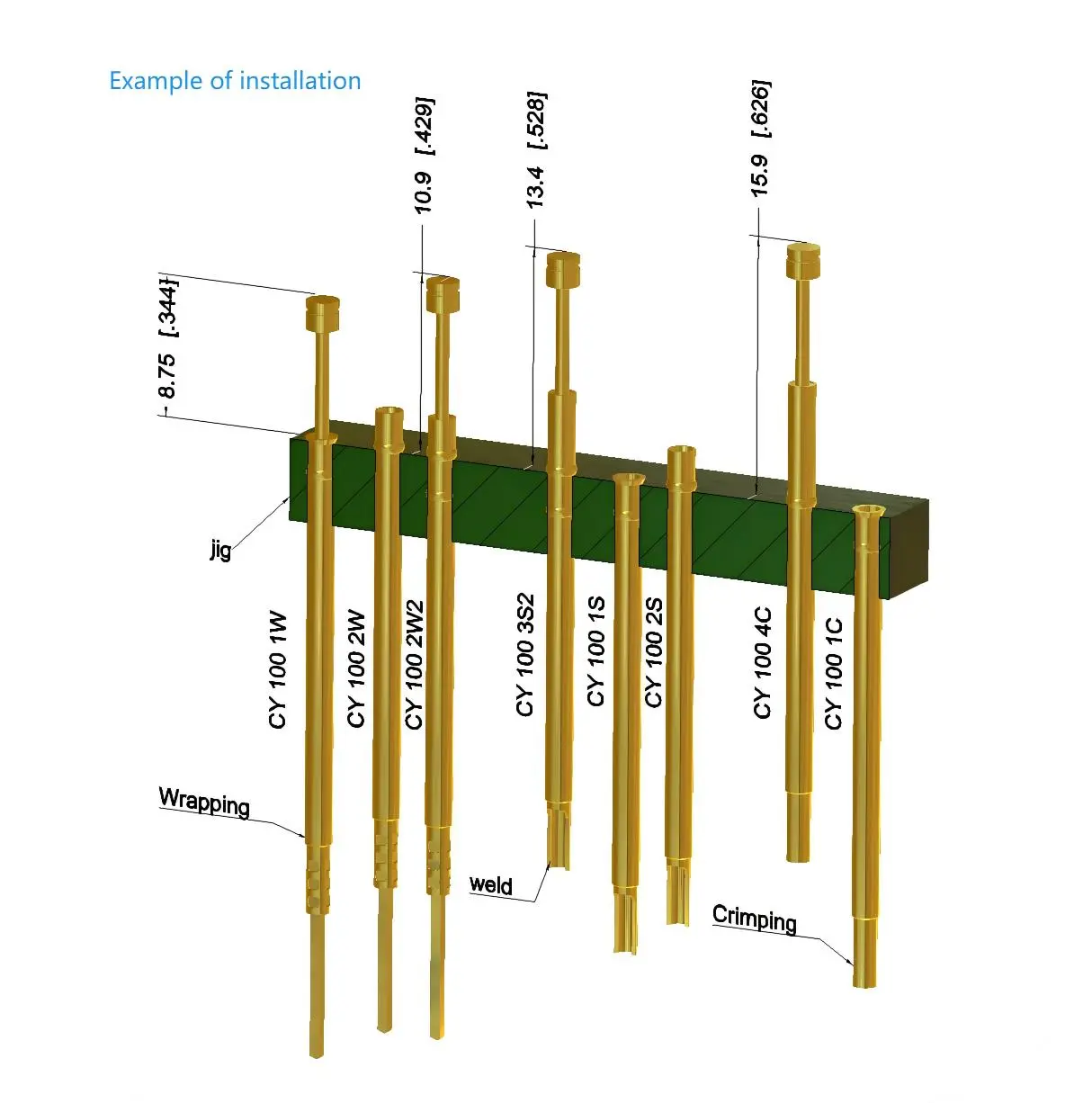 Example of installation

8.75 [.344]

10.9 [.429]

13.4 [.528]

15.9 [.626]

jig

CY 100 1W

CY 100 2W

CY 100 2W2

CY 100 3S2

CY 100 1S

CY 100 2S

CY 100 4C

CY 100 1C

Wrapping

weld

Crimping