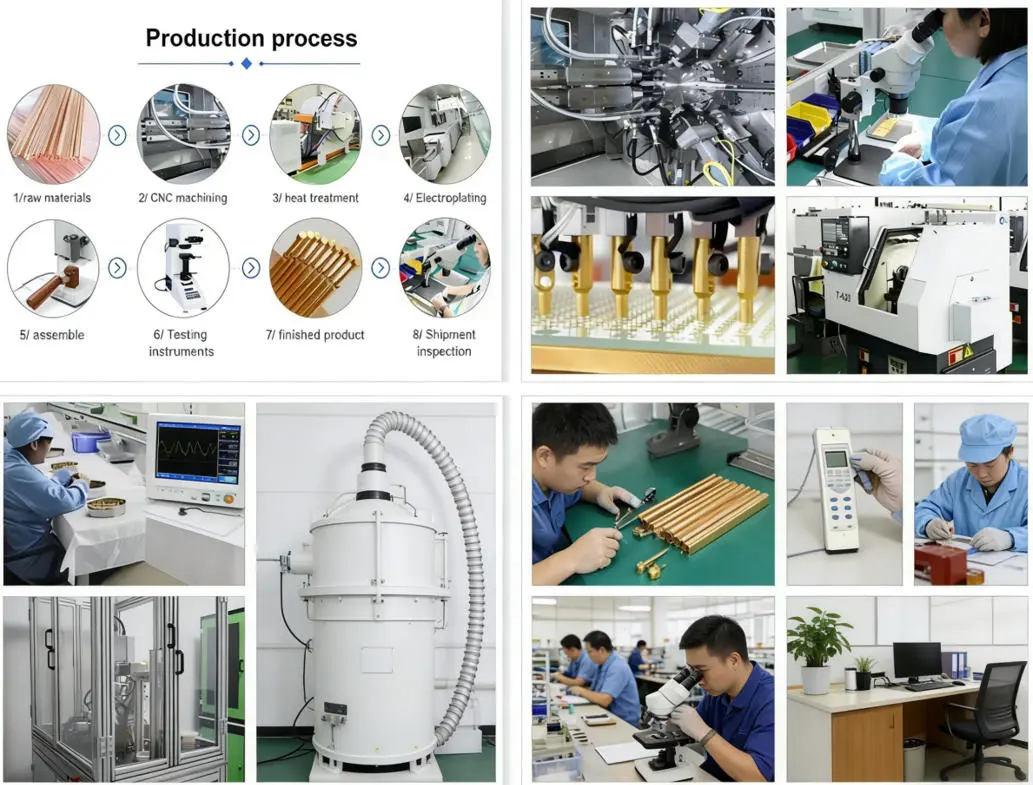 Production process

1/raw materials

2/ CNC machining

3/ heat treatment

4/ Electroplating

5/ assemble

6/ Testing instruments

7/ finished product

8/ Shipment inspection

T-A30